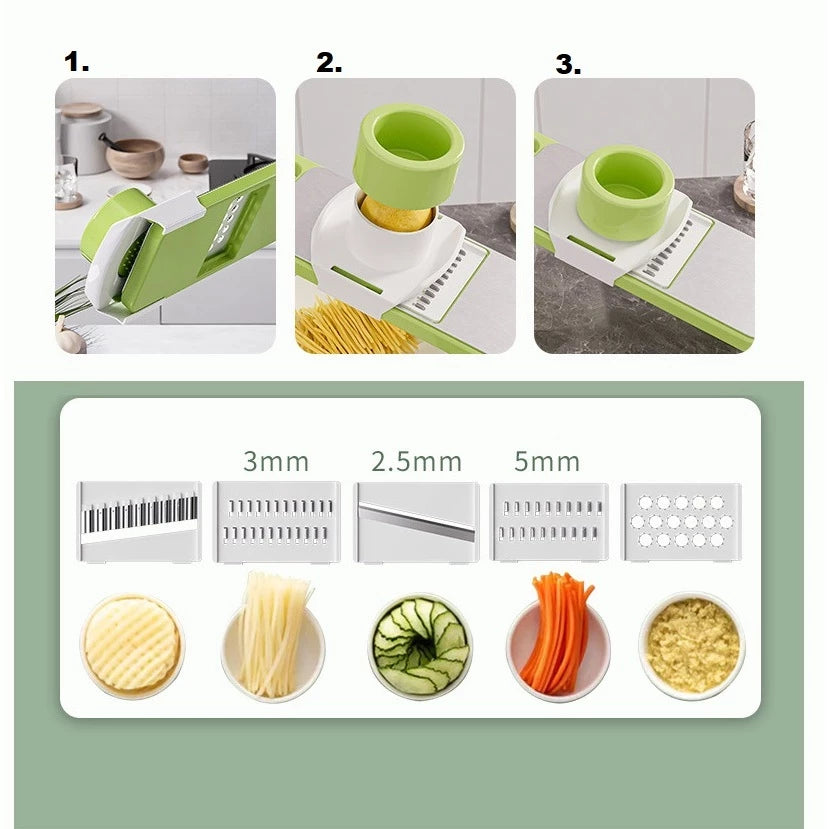 1.

2.

3.

3mm

2.5mm

5mm