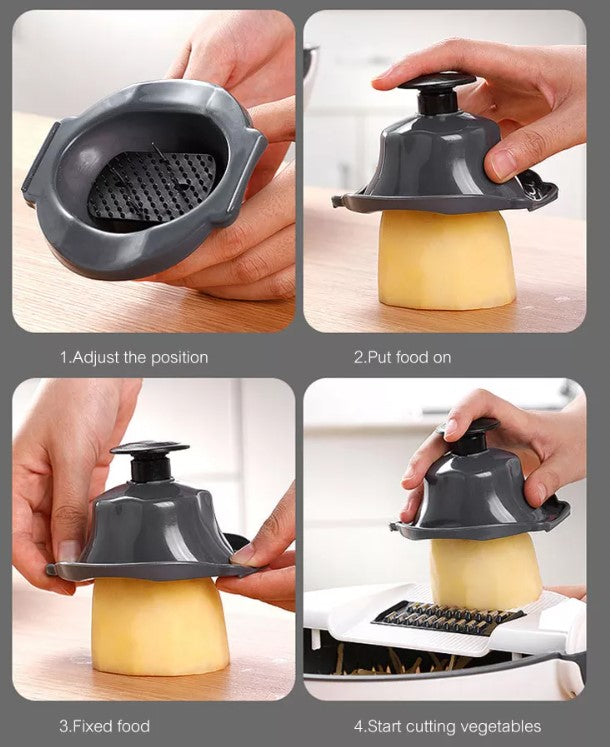 1.Adjust the position

2.Put food on

3.Fixed food

4.Start cutting vegetables