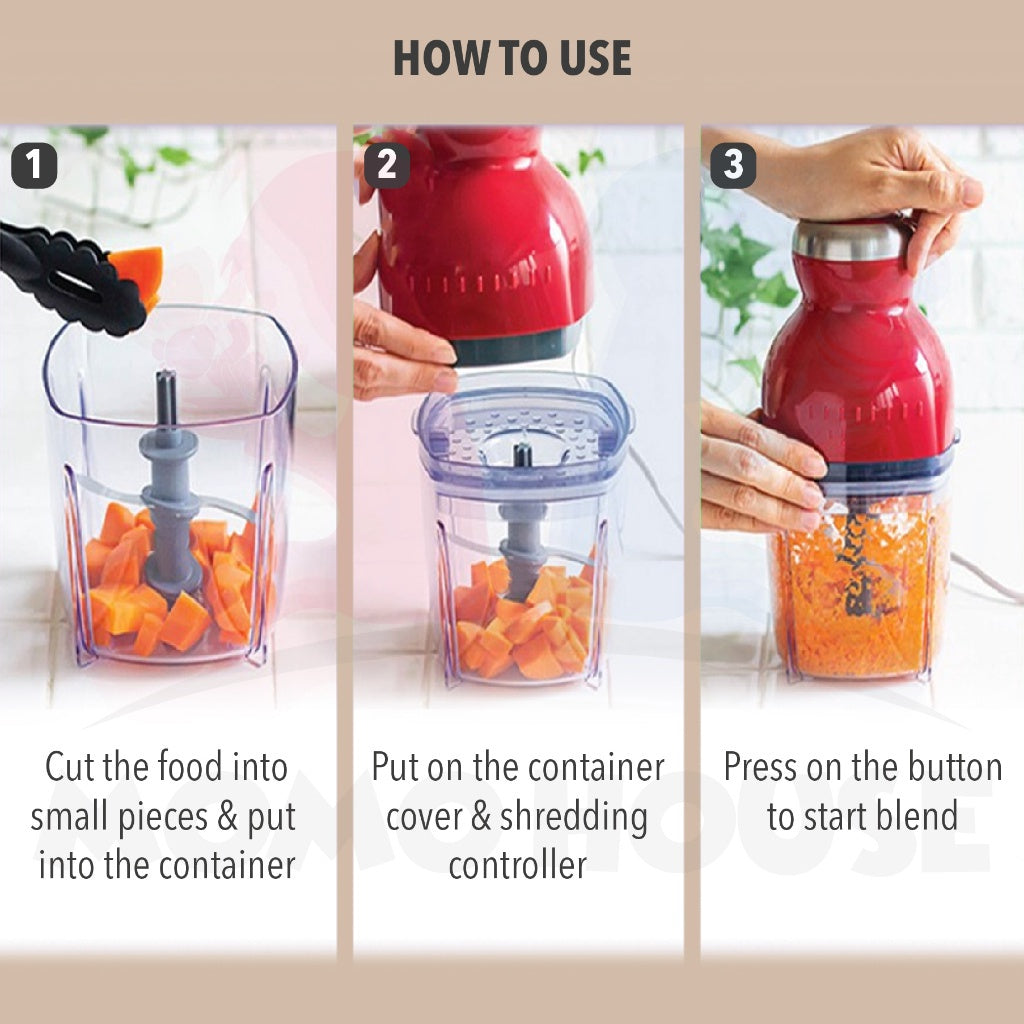 HOW TO USE

1

Cut the food into small pieces & put into the container

2

Put on the container cover & shredding controller

3

Press on the button to start blend

MOMO HOUSE